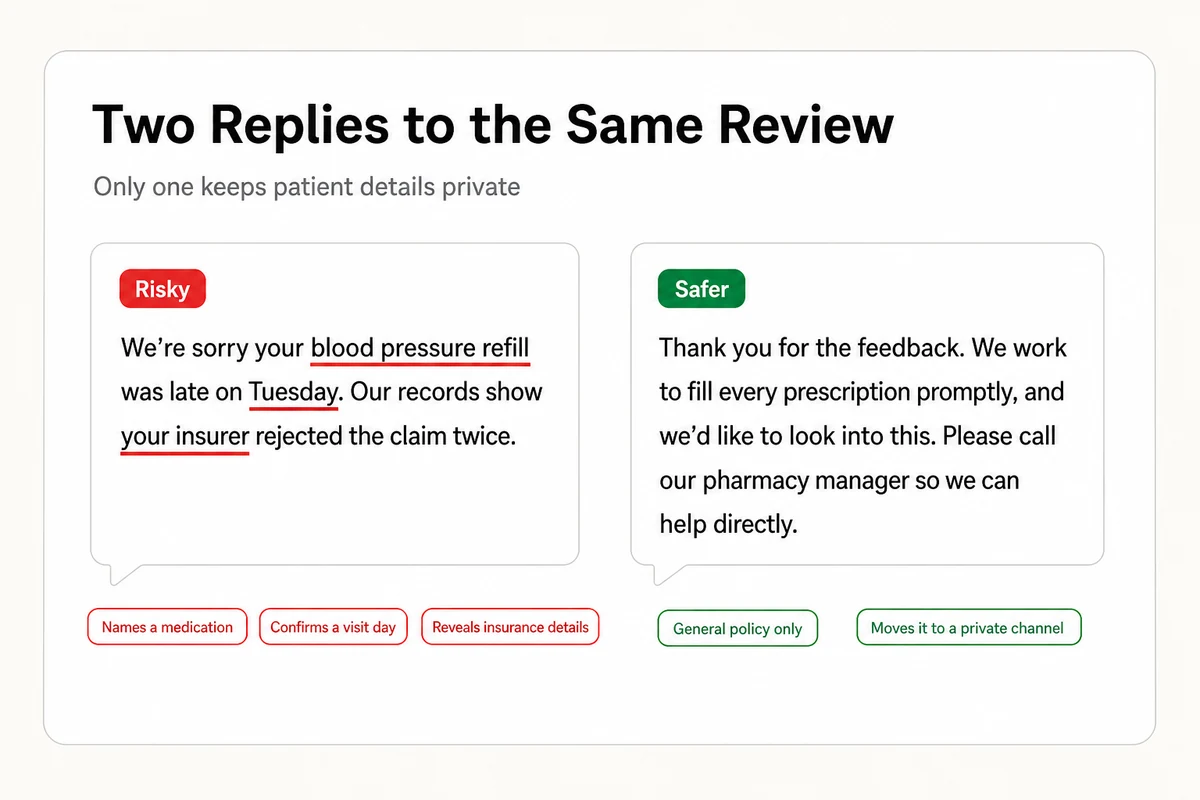 Two Replies to the Same Review

Only one keeps patient details private

Risky

We're sorry your blood pressure refill was late on Tuesday. Our records show your insurer rejected the claim twice.

Names a medication

Confirms a visit day

Reveals insurance details

Safer

Thank you for the feedback. We work to fill every prescription promptly, and we'd like to look into this. Please call our pharmacy manager so we can help directly.

General policy only

Moves it to a private channel